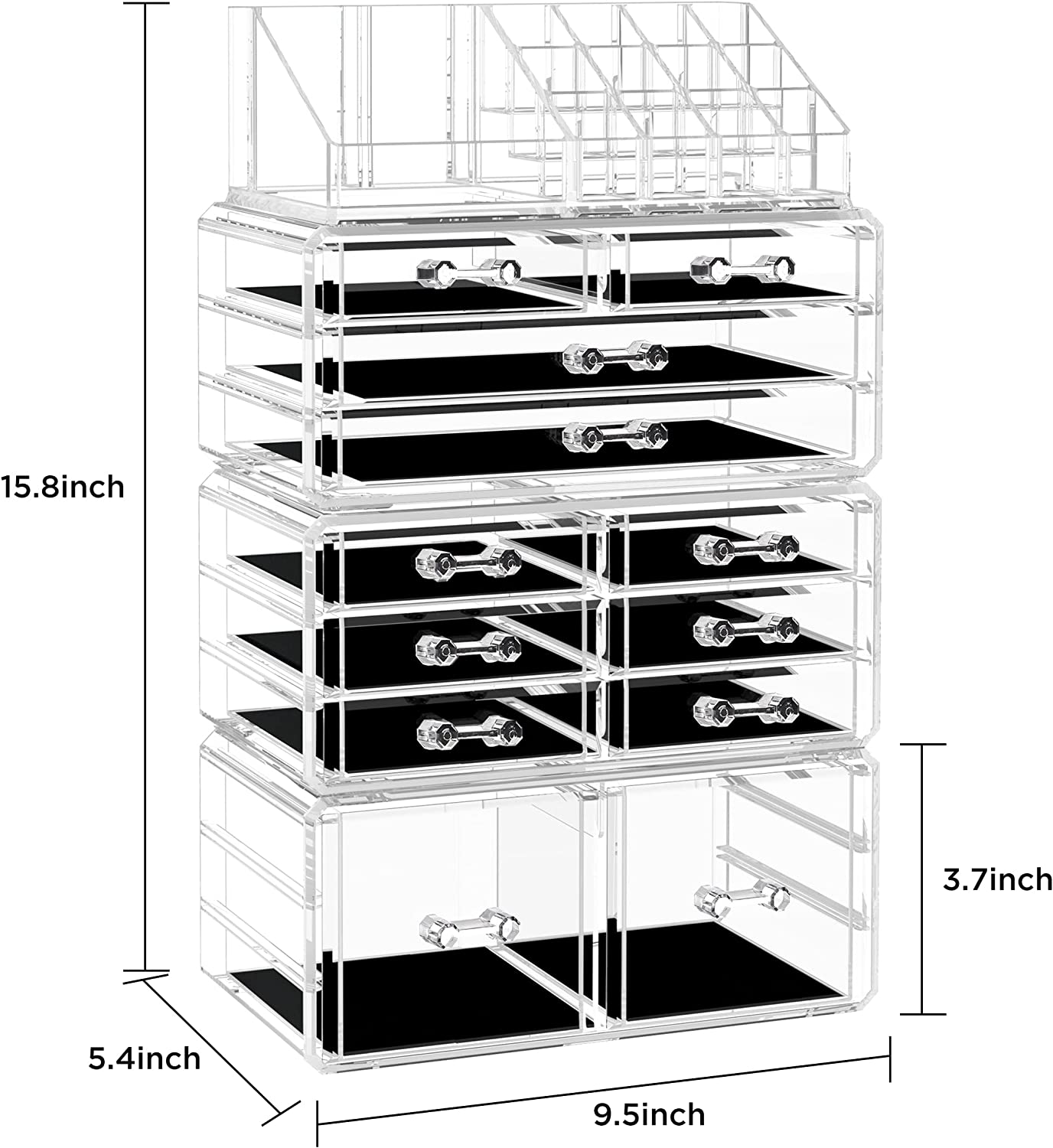 15.8inch

3.7inch

5.4inch

9.5inch